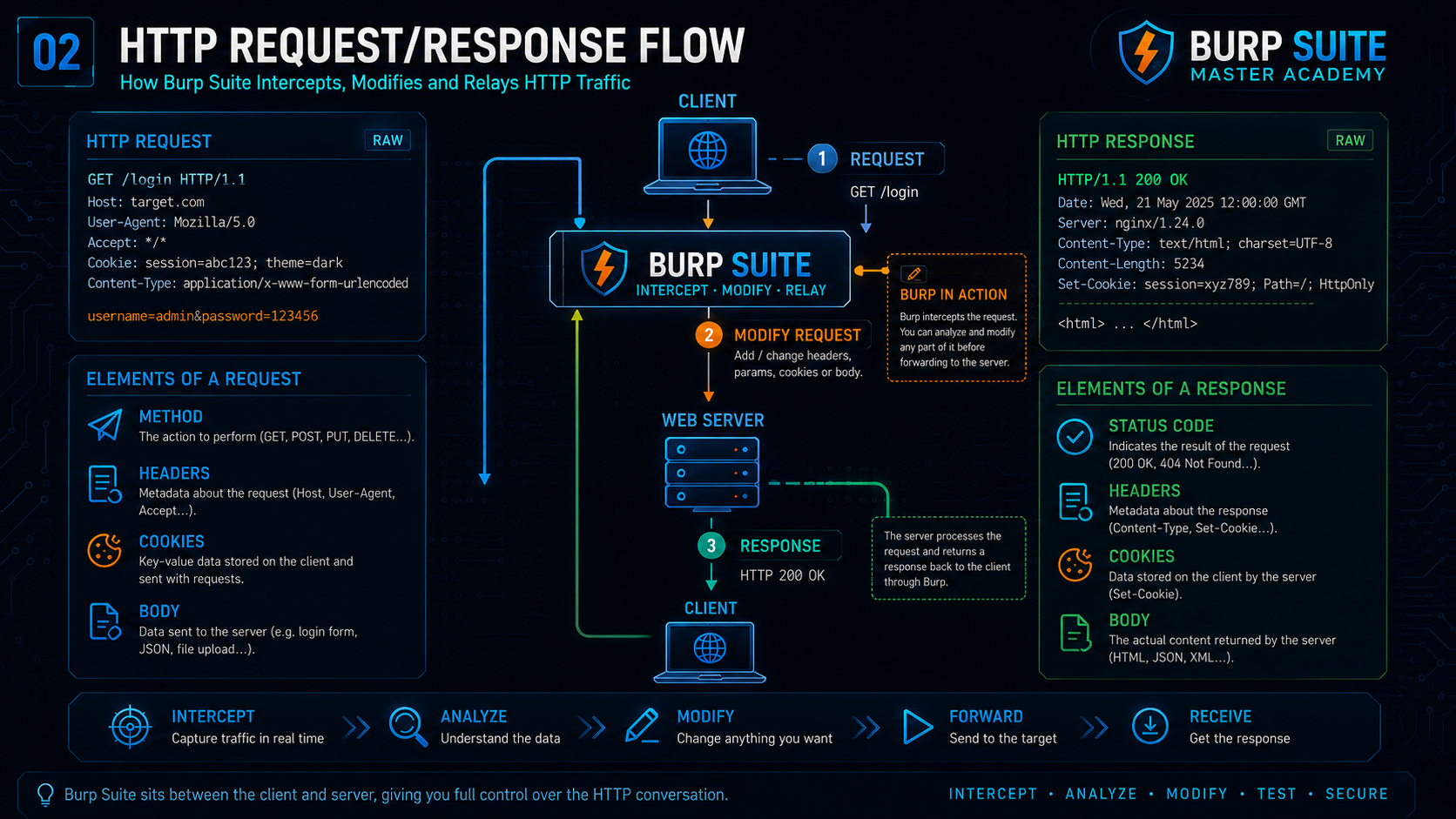 02

HTTP REQUEST/RESPONSE FLOW

How Burp Suite Intercepts, Modifies and Relays HTTP Traffic

BURP SUITE
MASTER ACADEMY

HTTP REQUEST RAW

GET /login HTTP/1.1
Host: target.com
User-Agent: Mozilla/5.0
Accept: */*
Cookie: session=abc123; theme=dark
Content-Type: application/x-www-form-urlencoded

username=admin&password=123456

ELEMENTS OF A REQUEST

METHOD
The action to perform (GET, POST, PUT, DELETE...).

HEADERS
Metadata about the request (Host, User-Agent, Accept...).

COOKIES
Key-value data stored on the client and sent with requests.

BODY
Data sent to the server (e.g. login form, JSON, file upload...).

CLIENT

1 REQUEST
GET /login

BURP SUITE
INTERCEPT · MODIFY · RELAY

BURP IN ACTION
Burp intercepts the request. You can analyze and modify any part of it before forwarding to the server.

2 MODIFY REQUEST
Add / change headers, params, cookies or body.

WEB SERVER

3 RESPONSE
HTTP 200 OK

The server processes the request and returns a response back to the client through Burp.

CLIENT

HTTP RESPONSE RAW

HTTP/1.1 200 OK
Date: Wed, 21 May 2025 12:00:00 GMT
Server: nginx/1.24.0
Content-Type: text/html; charset=UTF-8
Content-Length: 5234
Set-Cookie: session=xyz789; Path=/; HttpOnly

<html> ... </html>

ELEMENTS OF A RESPONSE

STATUS CODE
Indicates the result of the request (200 OK, 404 Not Found...).

HEADERS
Metadata about the response (Content-Type, Set-Cookie...).

COOKIES
Data stored on the client by the server (Set-Cookie).

BODY
The actual content returned by the server (HTML, JSON, XML...).

INTERCEPT
Capture traffic in real time

ANALYZE
Understand the data

MODIFY
Change anything you want

FORWARD
Send to the target

RECEIVE
Get the response

Burp Suite sits between the client and server, giving you full control over the HTTP conversation.

INTERCEPT · ANALYZE · MODIFY · TEST · SECURE