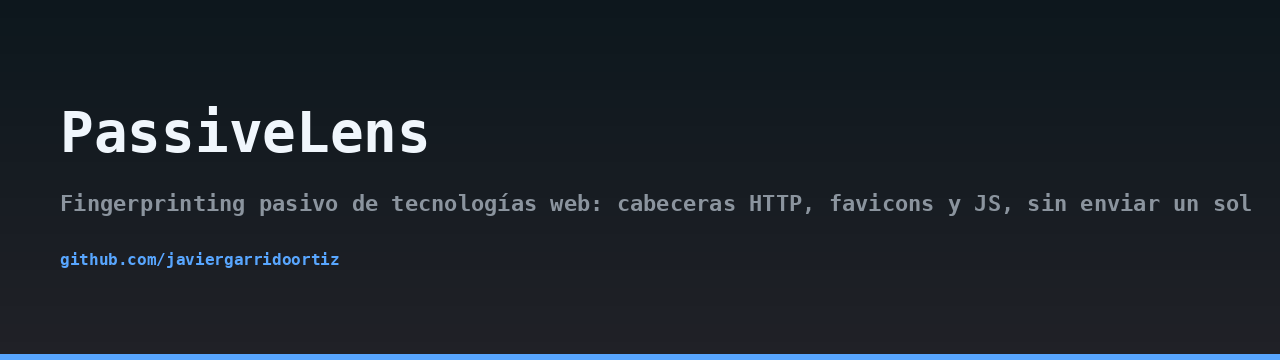 PassiveLens

Fingerprinting pasivo de tecnologías web: cabeceras HTTP, favicons y JS, sin enviar un sol

github.com/javiergarridoortiz