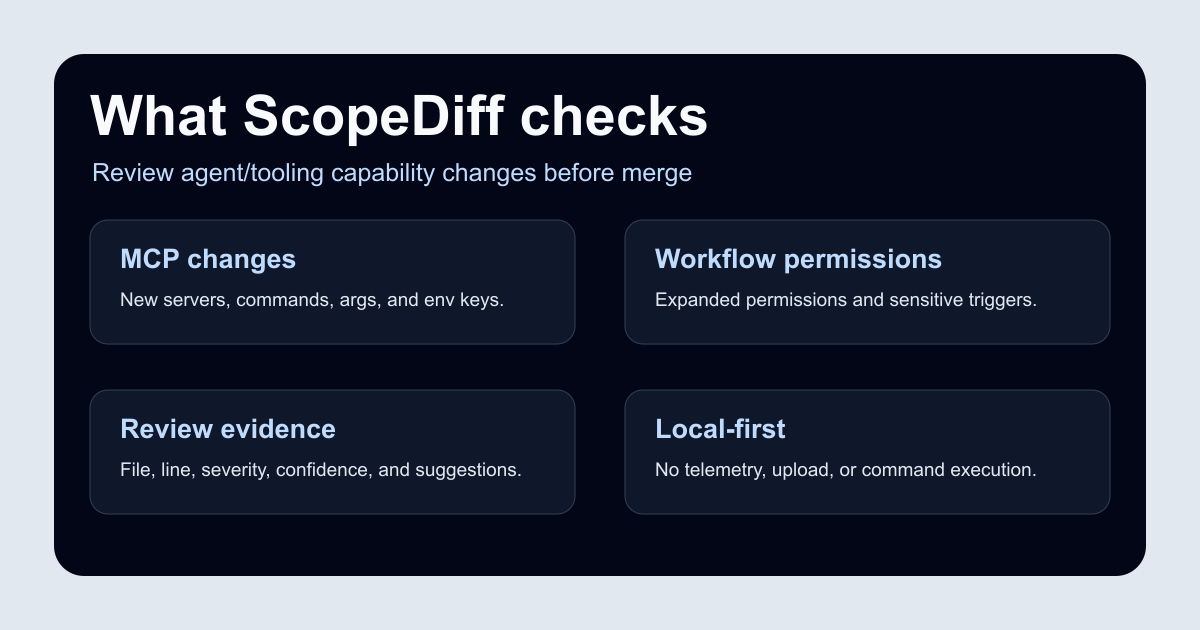 What ScopeDiff checks

Review agent/tooling capability changes before merge

MCP changes

New servers, commands, args, and env keys.

Workflow permissions

Expanded permissions and sensitive triggers.

Review evidence

File, line, severity, confidence, and suggestions.

Local-first

No telemetry, upload, or command execution.